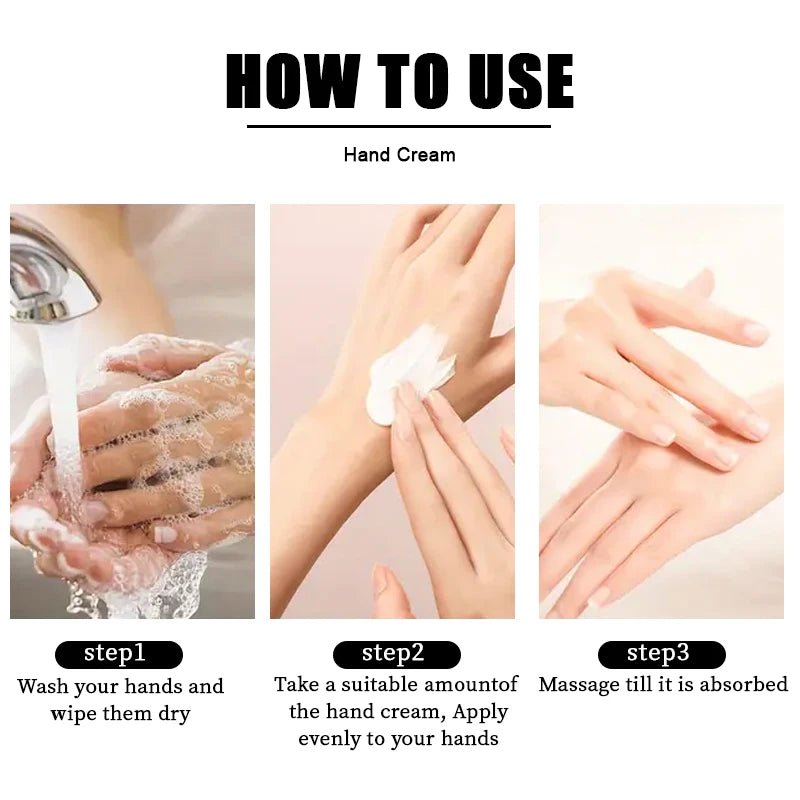 HOW TO USE

Hand Cream

step1
Wash your hands and wipe them dry

step2
Take a suitable amountof the hand cream, Apply evenly to your hands

step3
Massage till it is absorbed